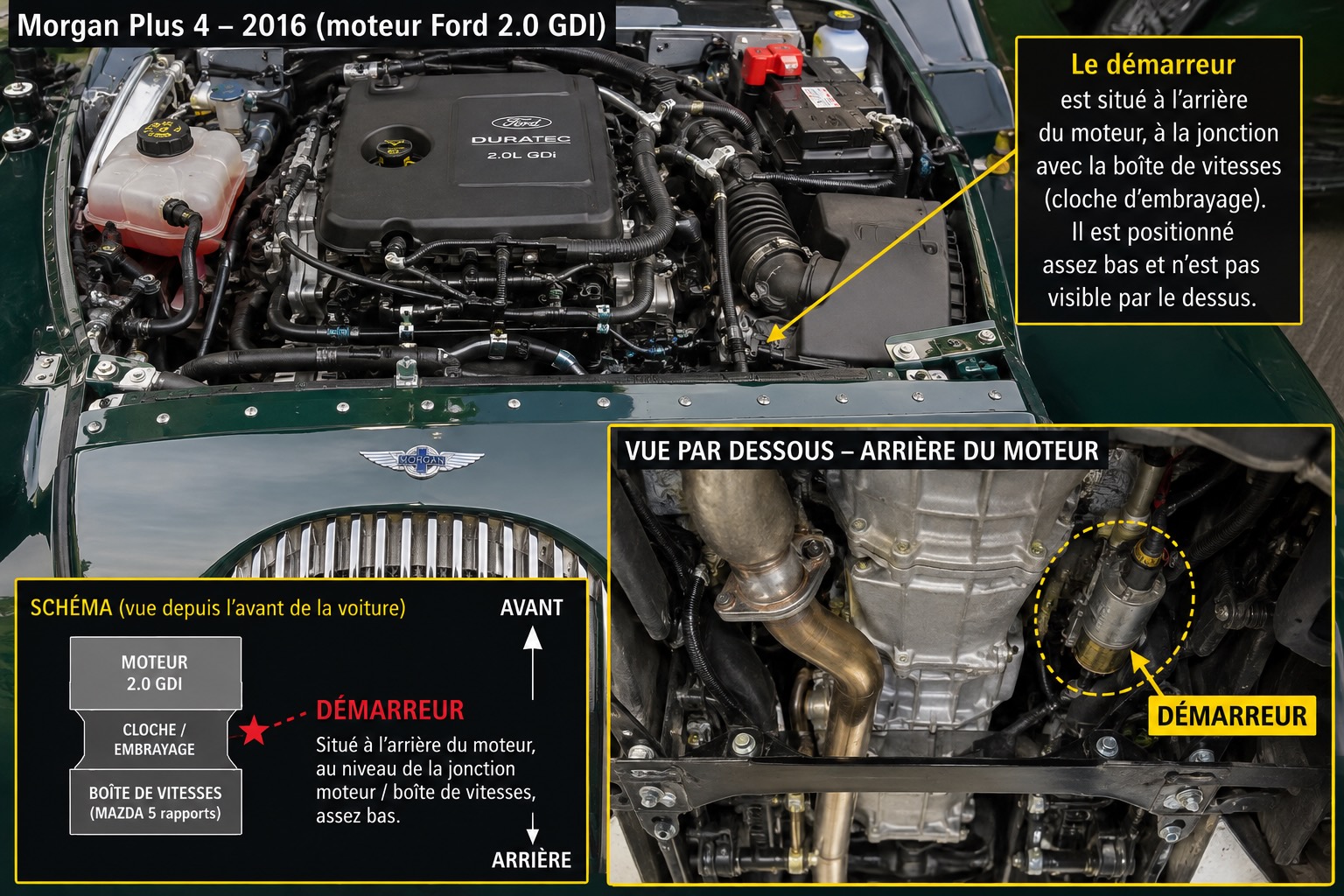 Morgan Plus 4 – 2016 (moteur Ford 2.0 GDI)

Ford
DURATEC
2.0L GDi

Le démarreur
est situé à l'arrière du moteur, à la jonction avec la boîte de vitesses (cloche d'embrayage). Il est positionné assez bas et n'est pas visible par le dessus.

MORGAN

VUE PAR DESSOUS – ARRIÈRE DU MOTEUR

DÉMARREUR

SCHÉMA (vue depuis l'avant de la voiture)

AVANT

MOTEUR
2.0 GDI

CLOCHE /
EMBRAYAGE

BOÎTE DE VITESSES
(MAZDA 5 rapports)

DÉMARREUR
Situé à l'arrière du moteur, au niveau de la jonction moteur / boîte de vitesses, assez bas.

ARRIÈRE